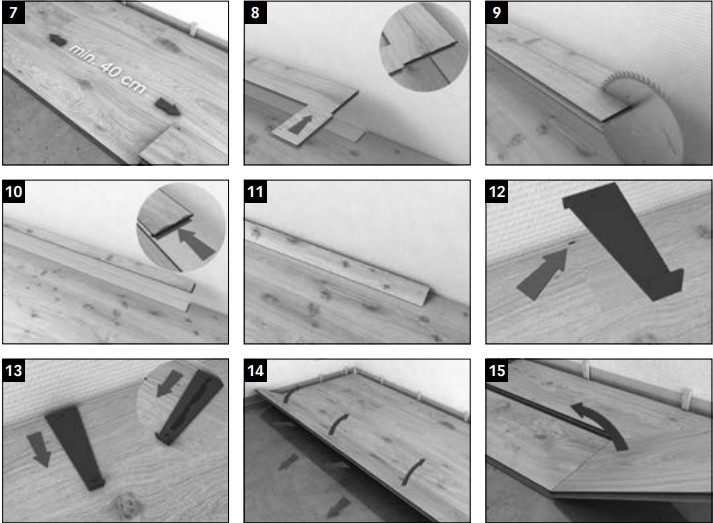 7

min. 40 cm

8

9

10

11

12

13

14

15